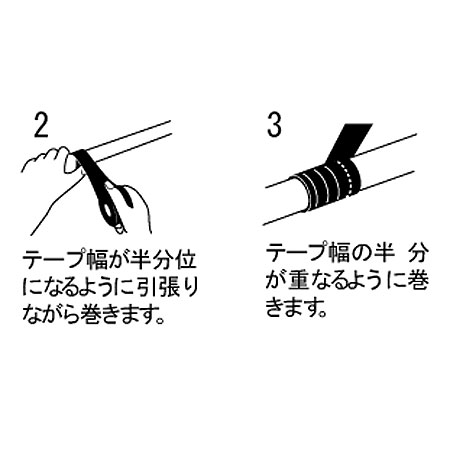 2

テープ幅が半分位になるように引張りながら巻きます。

3

テープ幅の半 分が重なるように巻きます。