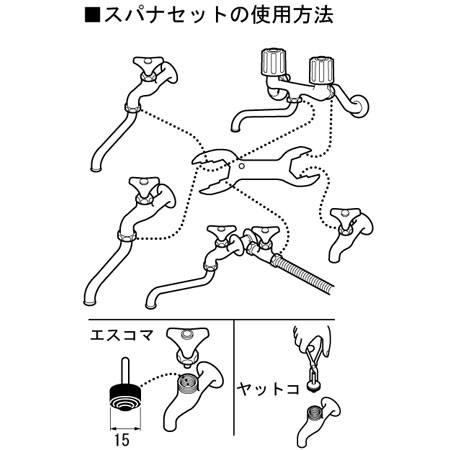 ■スパナセットの使用方法

エスコマ

15

ヤットコ