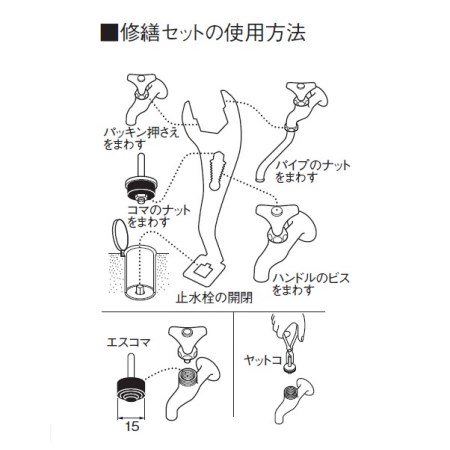 ■修繕セットの使用方法

パッキン押さえをまわす

パイプのナットをまわす

コマのナットをまわす

ハンドルのビスをまわす

止水栓の開閉

エスコマ

15

ヤットコ