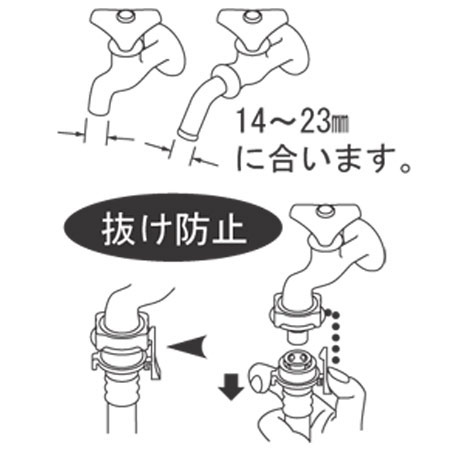 14～23㎜
に合います。

抜け防止