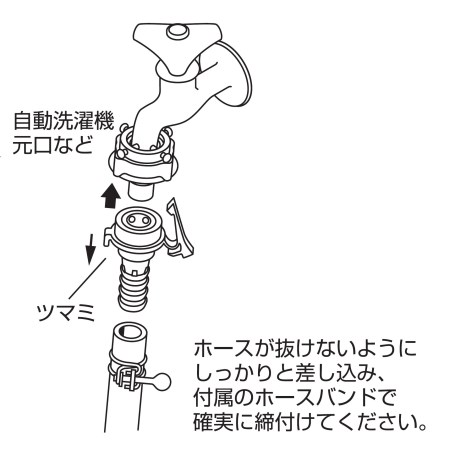 自動洗濯機
元口など

ツマミ

ホースが抜けないように
しっかりと差し込み、
付属のホースバンドで
確実に締付けてください。