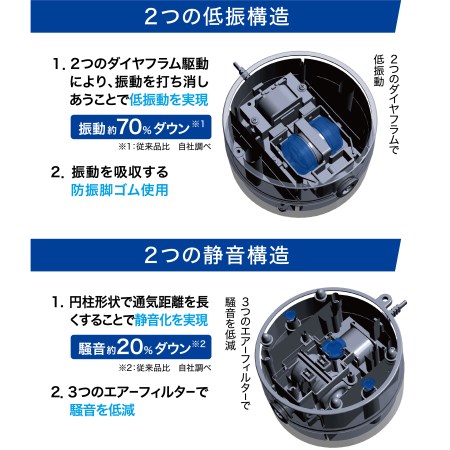 2つの低振構造

1. 2つのダイヤフラム駆動により、振動を打ち消しあうことで低振動を実現

振動約70%ダウン※1

※1:従来品比　自社調べ

2. 振動を吸収する防振脚ゴム使用

2つのダイヤフラムで低振動

2つの静音構造

1. 円柱形状で通気距離を長くすることで静音化を実現

騒音約20%ダウン※2

※2:従来品比　自社調べ

2. 3つのエアーフィルターで騒音を低減

3つのエアーフィルターで騒音を低減