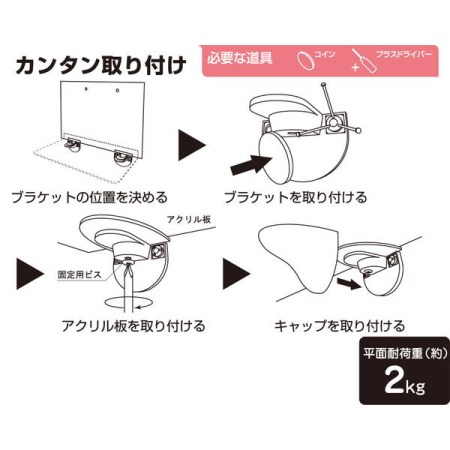 カンタン取り付け

必要な道具 コイン プラスドライバー

ブラケットの位置を決める

ブラケットを取り付ける

アクリル板

固定用ビス

アクリル板を取り付ける

キャップを取り付ける

平面耐荷重（約）
2kg